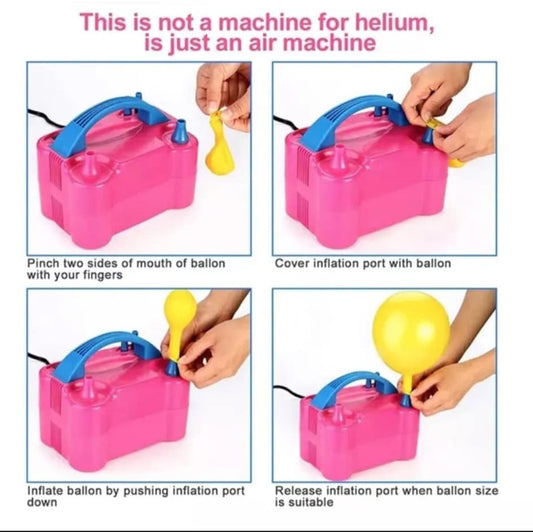 This is not a machine for helium, is just an air machine

Pinch two sides of mouth of ballon with your fingers

Cover inflation port with ballon

Inflate ballon by pushing inflation port down

Release inflation port when ballon size is suitable