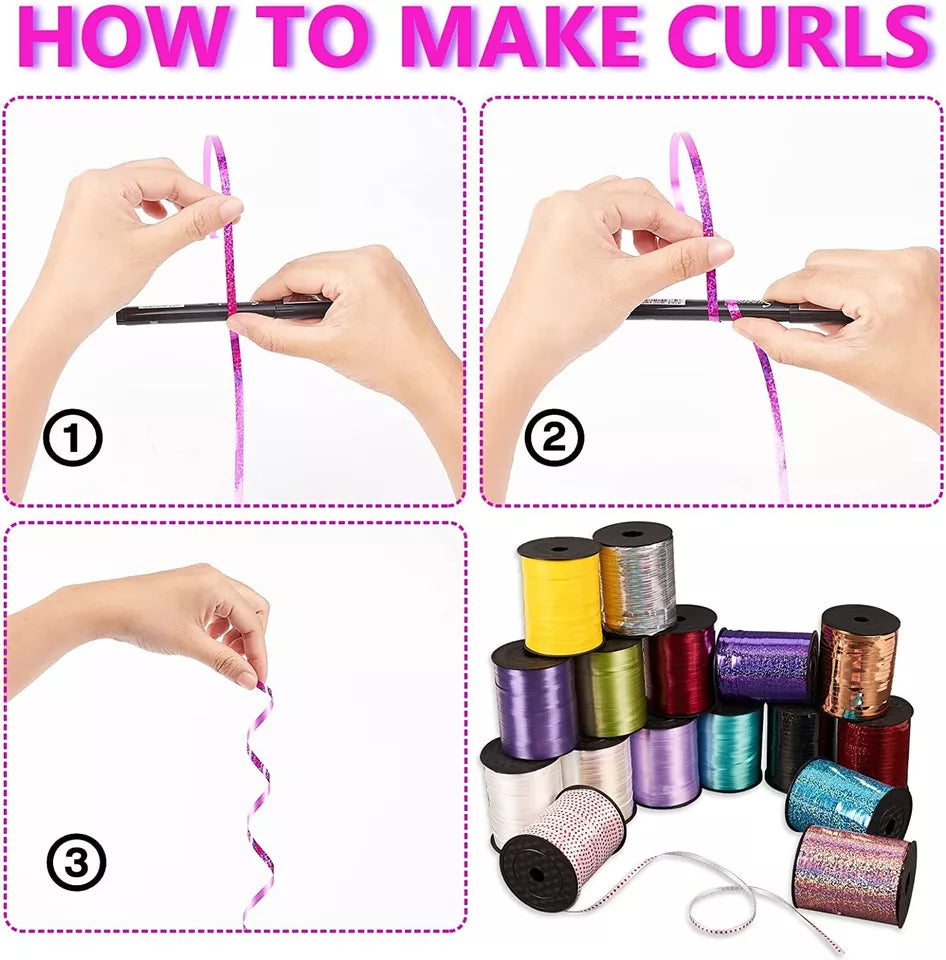 HOW TO MAKE CURLS

①

②

③